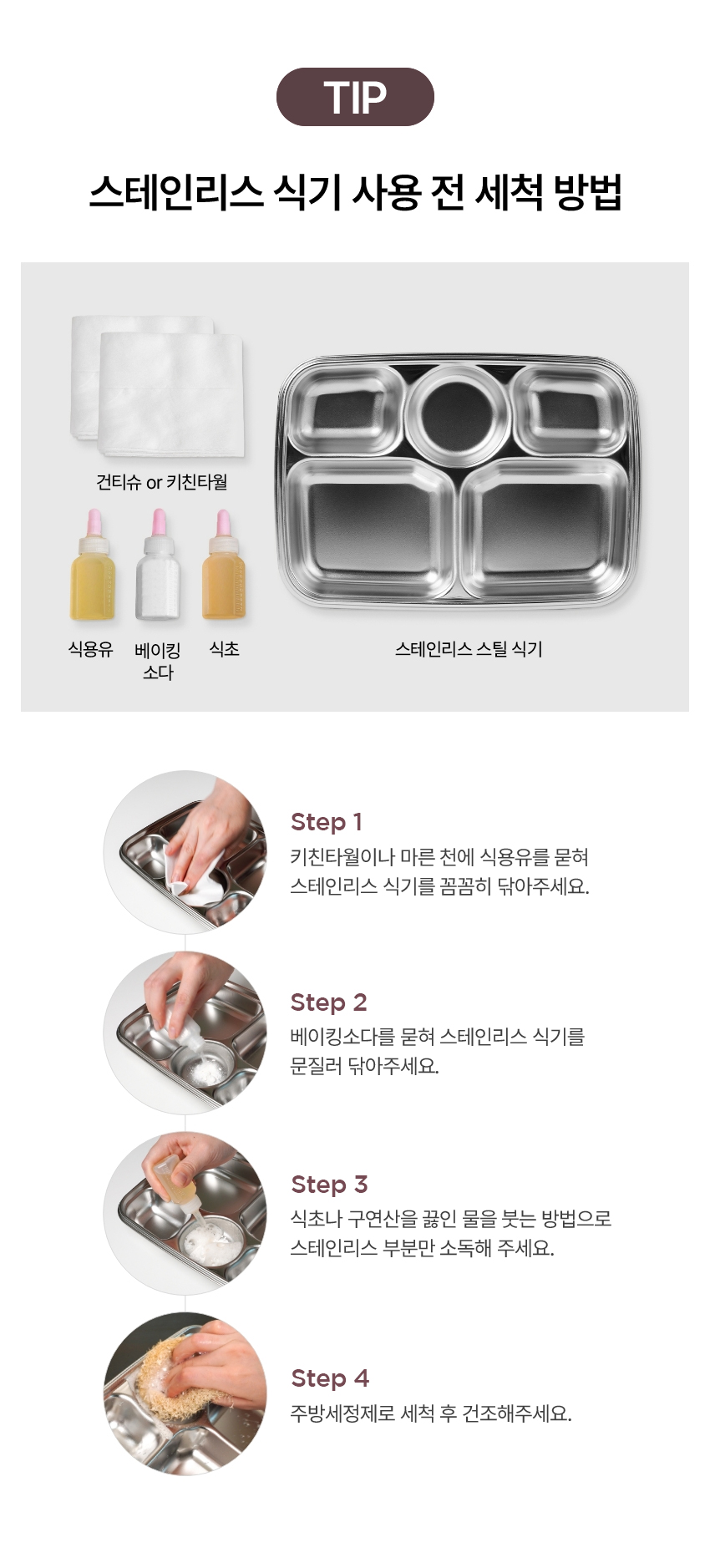 TIP

스테인리스 식기 사용 전 세척 방법

건티슈 or 키친타월

식용유

베이킹 소다

식초

스테인리스 스틸 식기

Step 1
키친타월이나 마른 천에 식용유를 묻혀 스테인리스 식기를 꼼꼼히 닦아주세요.

Step 2
베이킹소다를 묻혀 스테인리스 식기를 문질러 닦아주세요.

Step 3
식초나 구연산을 끓인 물을 붓는 방법으로 스테인리스 부분만 소독해 주세요.

Step 4
주방세정제로 세척 후 건조해주세요.